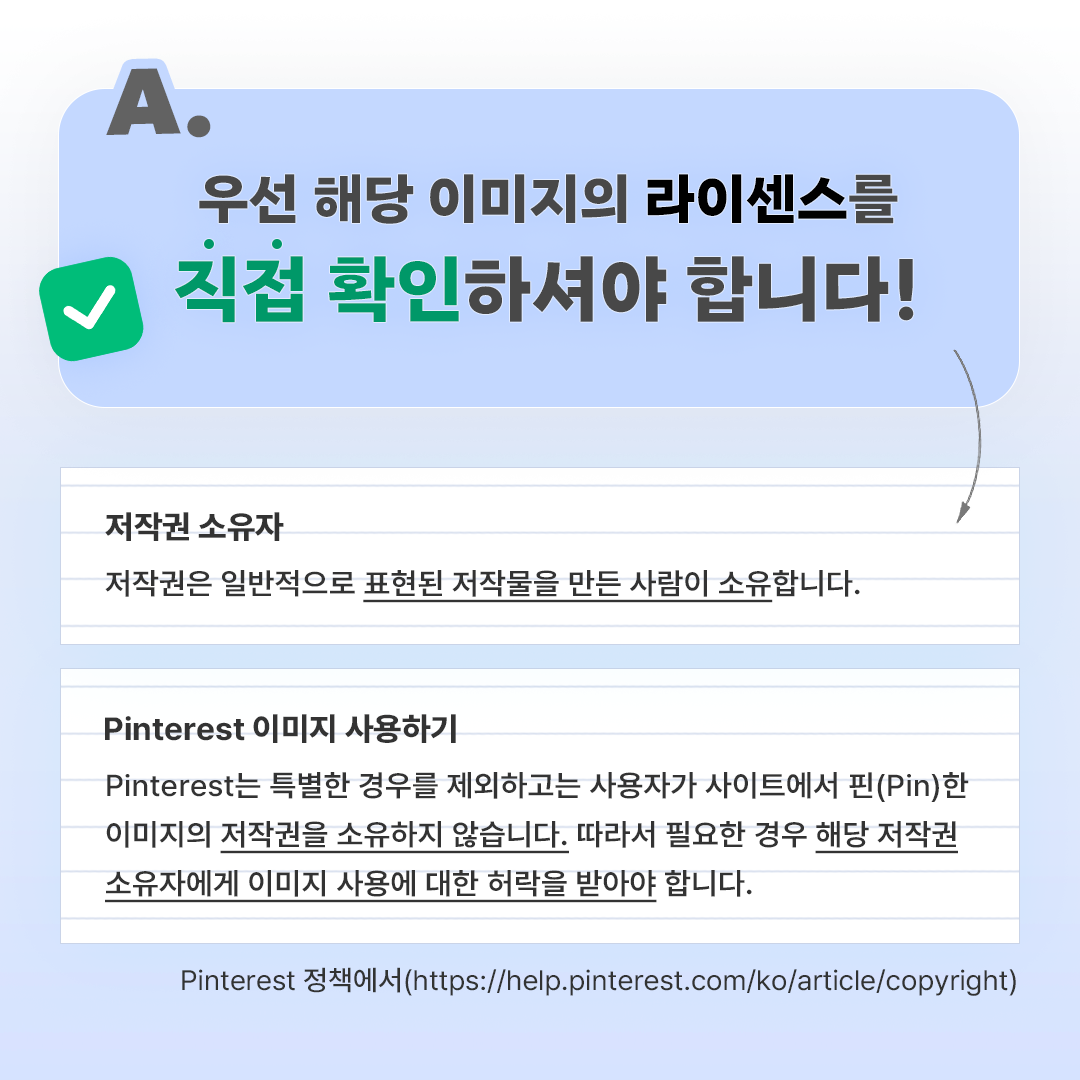 A.

우선 해당 이미지의 라이센스를

직접 확인하셔야 합니다!

저작권 소유자

저작권은 일반적으로 표현된 저작물을 만든 사람이 소유합니다.

Pinterest 이미지 사용하기

Pinterest는 특별한 경우를 제외하고는 사용자가 사이트에서 핀(Pin)한 이미지의 저작권을 소유하지 않습니다. 따라서 필요한 경우 해당 저작권 소유자에게 이미지 사용에 대한 허락을 받아야 합니다.

Pinterest 정책에서(https://help.pinterest.com/ko/article/copyright)